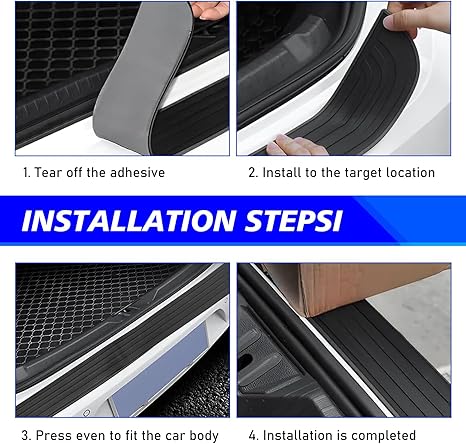 1. Tear off the adhesive

2. Install to the target location

INSTALLATION STEPSI

3. Press even to fit the car body

4. Installation is completed